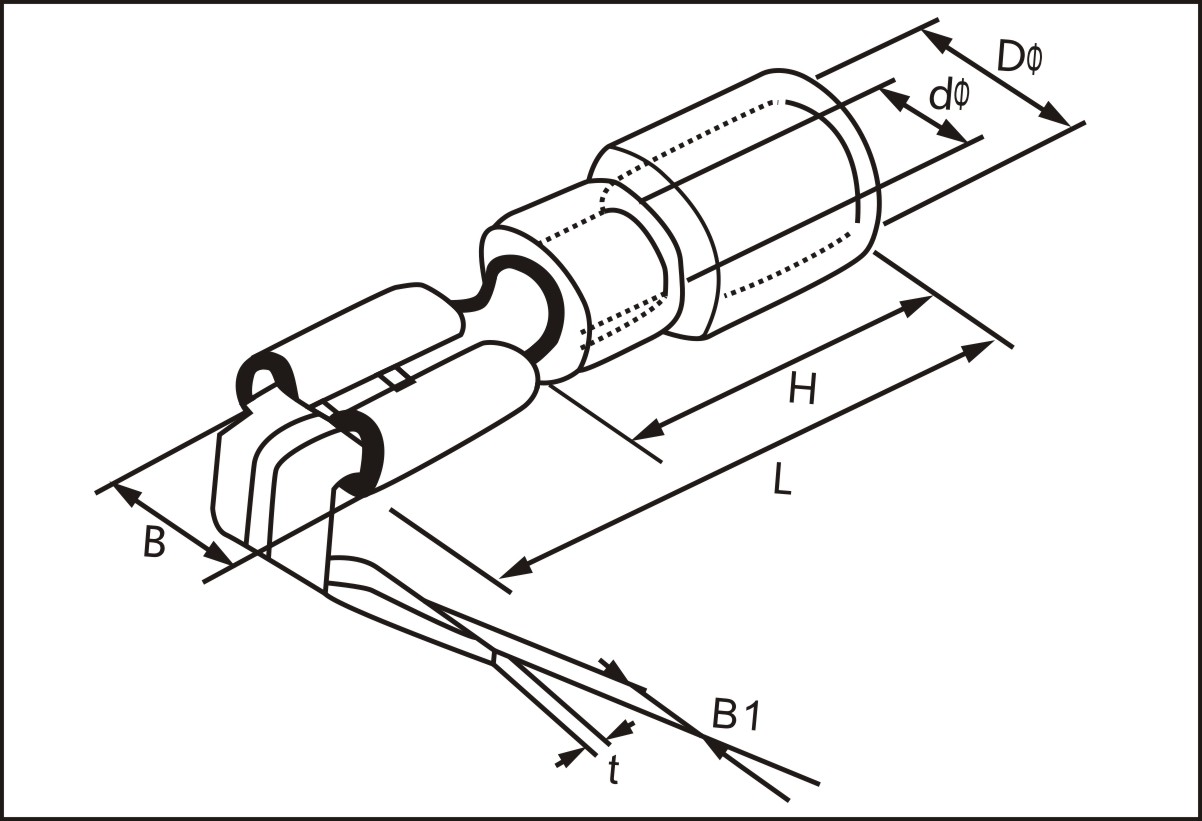 Dϕ
dϕ
H
L
B
B1
t